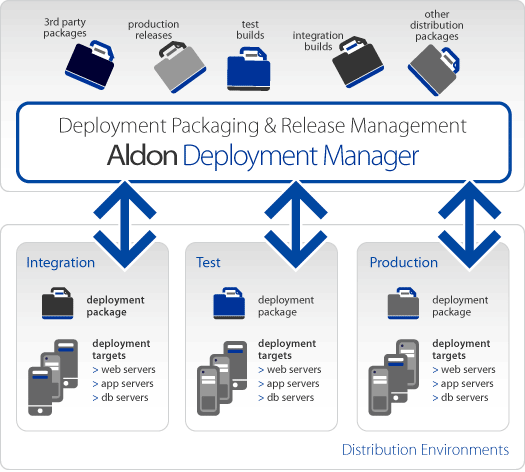 3rd party packages

production releases

test builds

integration builds

other distribution packages

Deployment Packaging & Release Management

Aldon Deployment Manager

Integration

deployment package

deployment targets
> web servers
> app servers
> db servers

Test

deployment package

deployment targets
> web servers
> app servers
> db servers

Production

deployment package

deployment targets
> web servers
> app servers
> db servers

Distribution Environments